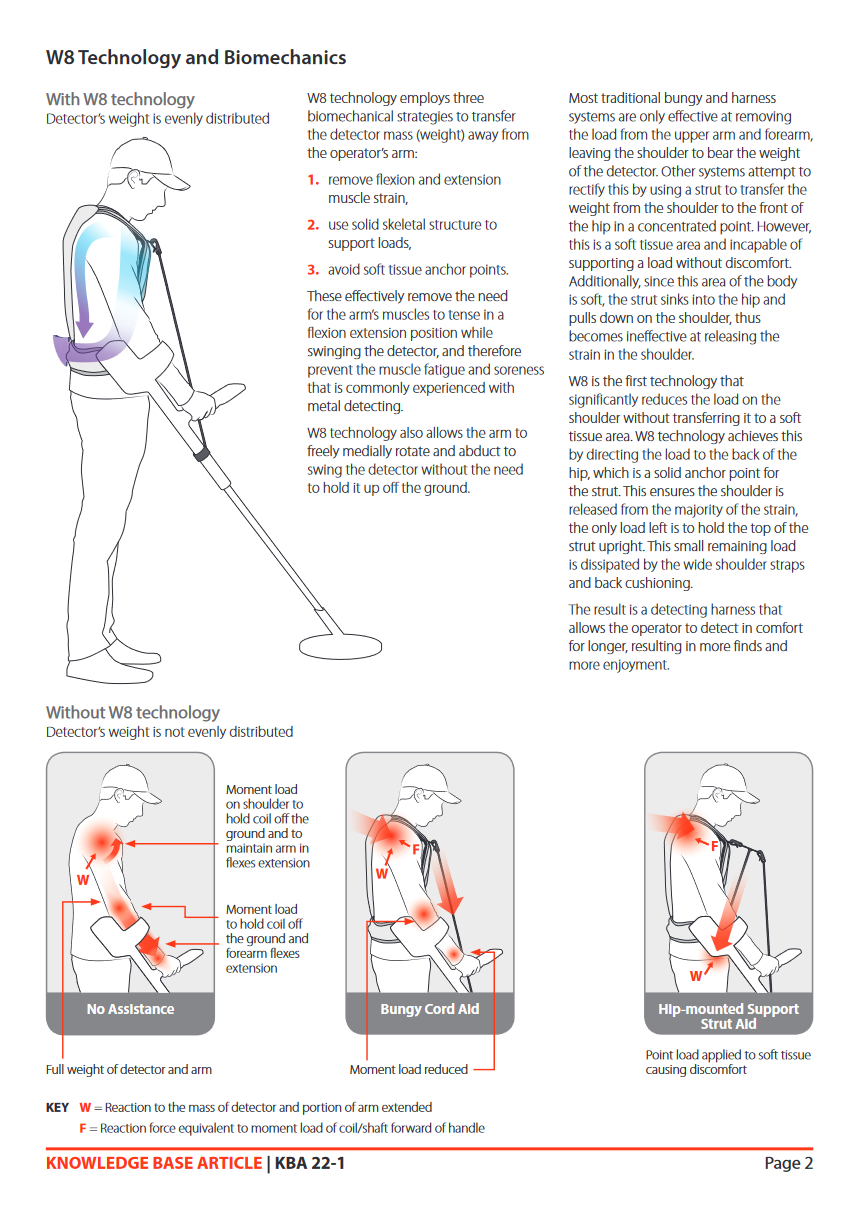 W8 Technology and Biomechanics

With W8 technology
Detector's weight is evenly distributed

W8 technology employs three biomechanical strategies to transfer the detector mass (weight) away from the operator's arm:

1. remove flexion and extension muscle strain,

2. use solid skeletal structure to support loads,

3. avoid soft tissue anchor points.

These effectively remove the need for the arm's muscles to tense in a flexion extension position while swinging the detector, and therefore prevent the muscle fatigue and soreness that is commonly experienced with metal detecting.

W8 technology also allows the arm to freely medially rotate and abduct to swing the detector without the need to hold it up off the ground.

Most traditional bungy and harness systems are only effective at removing the load from the upper arm and forearm, leaving the shoulder to bear the weight of the detector. Other systems attempt to rectify this by using a strut to transfer the weight from the shoulder to the front of the hip in a concentrated point. However, this is a soft tissue area and incapable of supporting a load without discomfort. Additionally, since this area of the body is soft, the strut sinks into the hip and pulls down on the shoulder, thus becomes ineffective at releasing the strain in the shoulder.

W8 is the first technology that significantly reduces the load on the shoulder without transferring it to a soft tissue area. W8 technology achieves this by directing the load to the back of the hip, which is a solid anchor point for the strut. This ensures the shoulder is released from the majority of the strain, the only load left is to hold the top of the strut upright. This small remaining load is dissipated by the wide shoulder straps and back cushioning.

The result is a detecting harness that allows the operator to detect in comfort for longer, resulting in more finds and more enjoyment.

Without W8 technology
Detector's weight is not evenly distributed

Moment load on shoulder to hold coil off the ground and to maintain arm in flexes extension

W

Moment load to hold coil off the ground and forearm flexes extension

No Assistance

Full weight of detector and arm

F

W

Bungy Cord Aid

Moment load reduced

F

W

Hip-mounted Support Strut Aid

Point load applied to soft tissue causing discomfort

KEY W = Reaction to the mass of detector and portion of arm extended
F = Reaction force equivalent to moment load of coil/shaft forward of handle

KNOWLEDGE BASE ARTICLE | KBA 22-1 Page 2