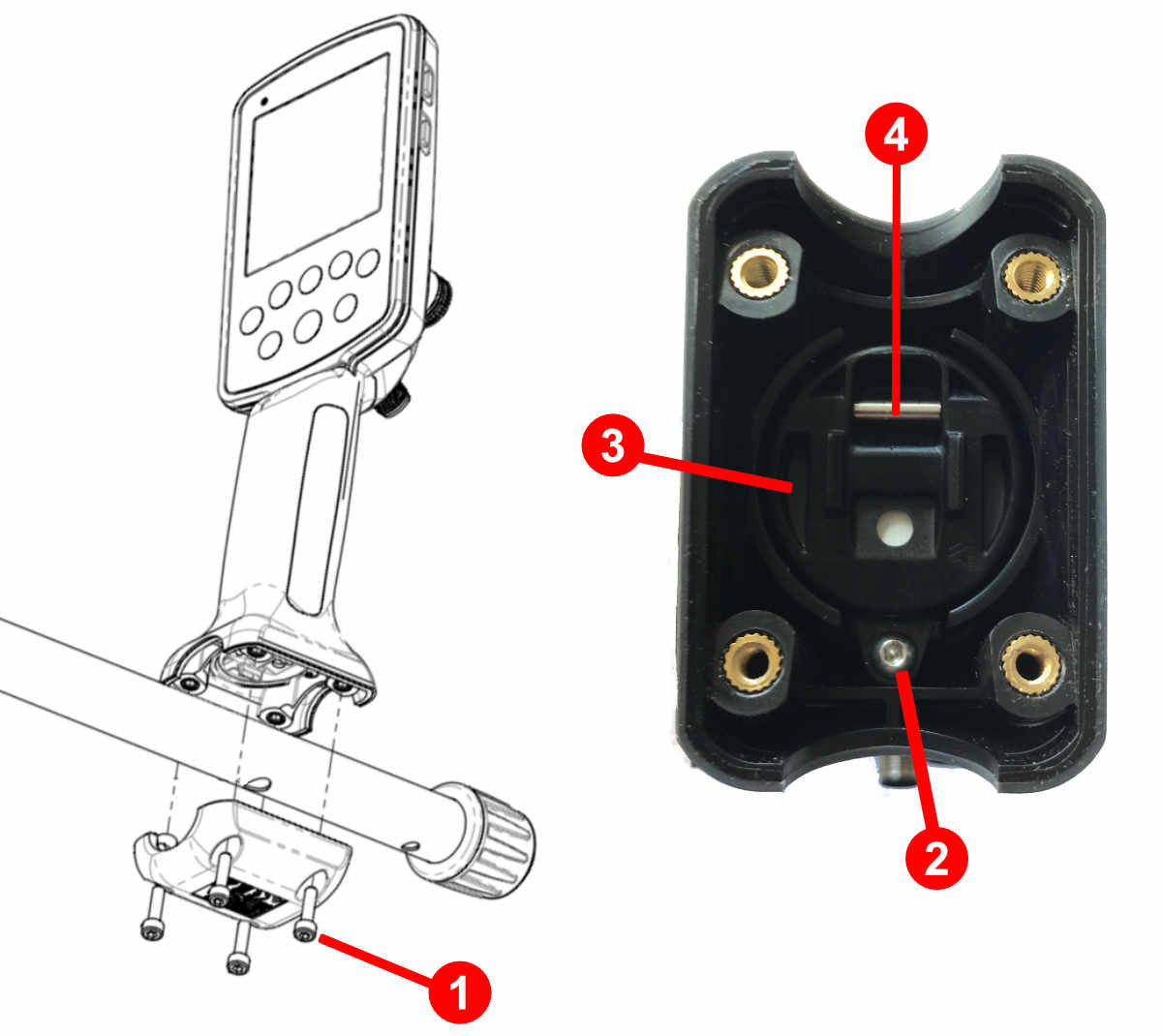 4
3
2
1